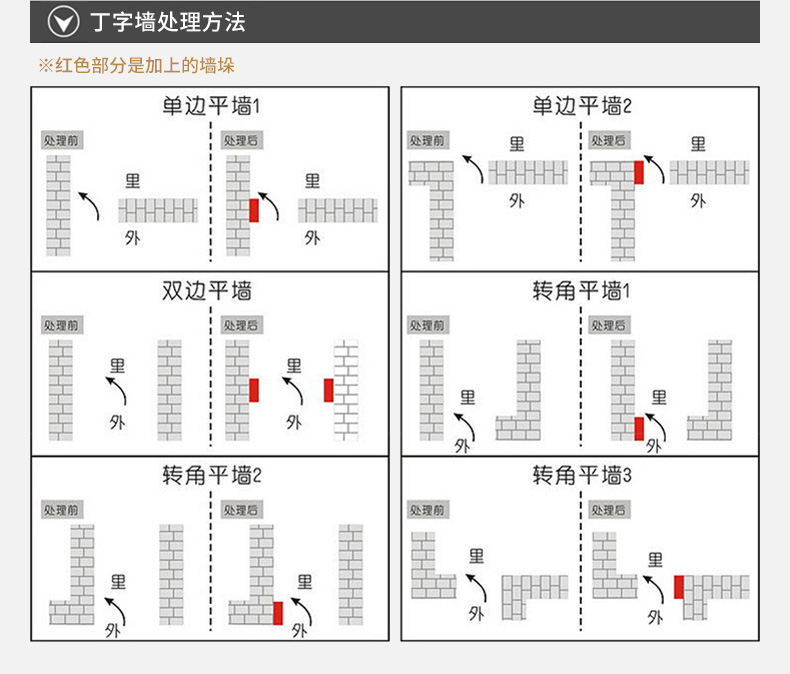 丁字墙处理方法

※红色部分是加上的墙垛

单边平墙1

处理前

里

外

处理后

里

外

单边平墙2

处理前

里

外

处理后

里

外

双边平墙

处理前

里

外

处理后

里

外

转角平墙1

处理前

里

外

处理后

里

外

转角平墙2

处理前

里

外

处理后

里

外

转角平墙3

处理前

里

外

处理后

里

外